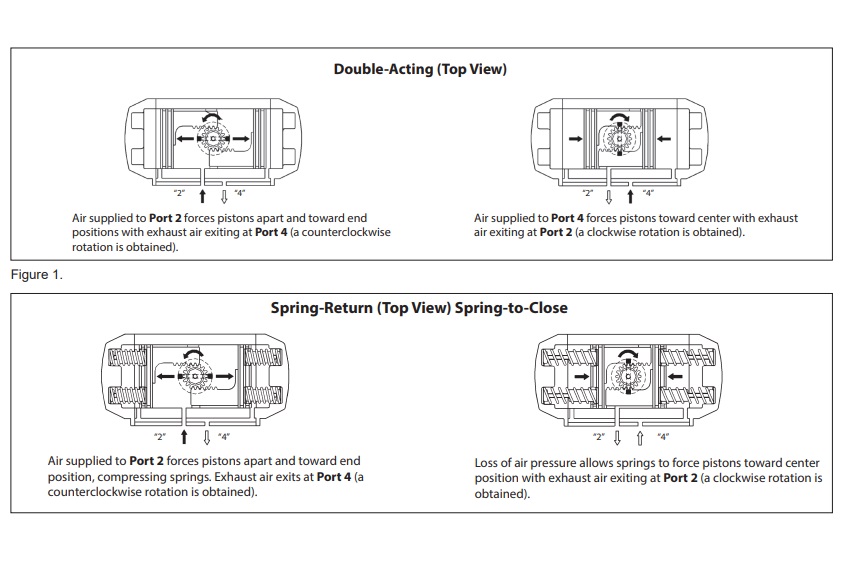 Double-Acting (Top View)

"2" "4"

Air supplied to Port 2 forces pistons apart and toward end positions with exhaust air exiting at Port 4 (a counterclockwise rotation is obtained).

"2" "4"

Air supplied to Port 4 forces pistons toward center with exhaust air exiting at Port 2 (a clockwise rotation is obtained).

Figure 1.

Spring-Return (Top View) Spring-to-Close

"2" "4"

Air supplied to Port 2 forces pistons apart and toward end position, compressing springs. Exhaust air exits at Port 4 (a counterclockwise rotation is obtained).

"2" "4"

Loss of air pressure allows springs to force pistons toward center position with exhaust air exiting at Port 2 (a clockwise rotation is obtained).