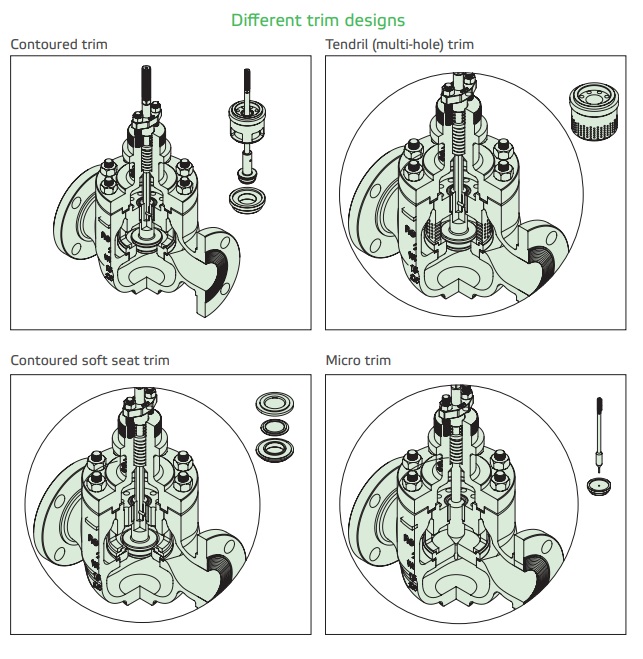 Different trim designs

Contoured trim

Tendril (multi-hole) trim

Contoured soft seat trim

Micro trim