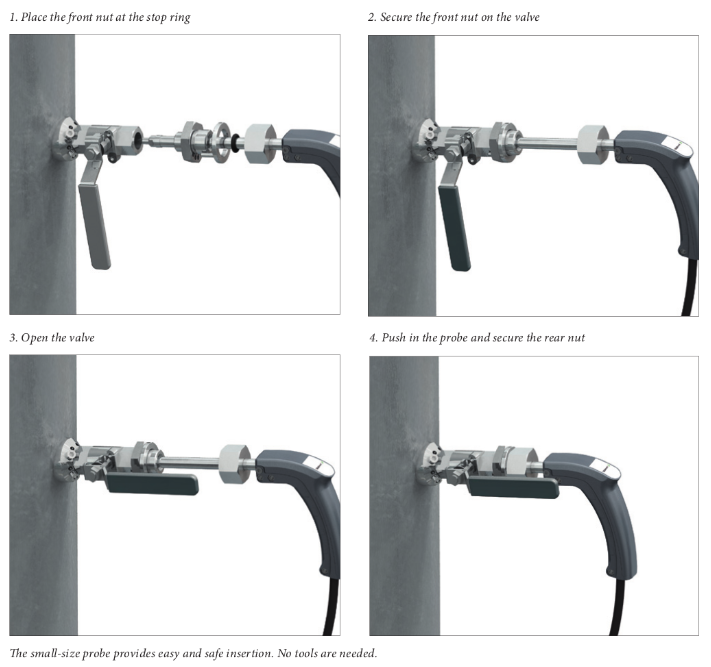 1. Place the front nut at the stop ring

2. Secure the front nut on the valve

3. Open the valve

4. Push in the probe and secure the rear nut

The small-size probe provides easy and safe insertion. No tools are needed.